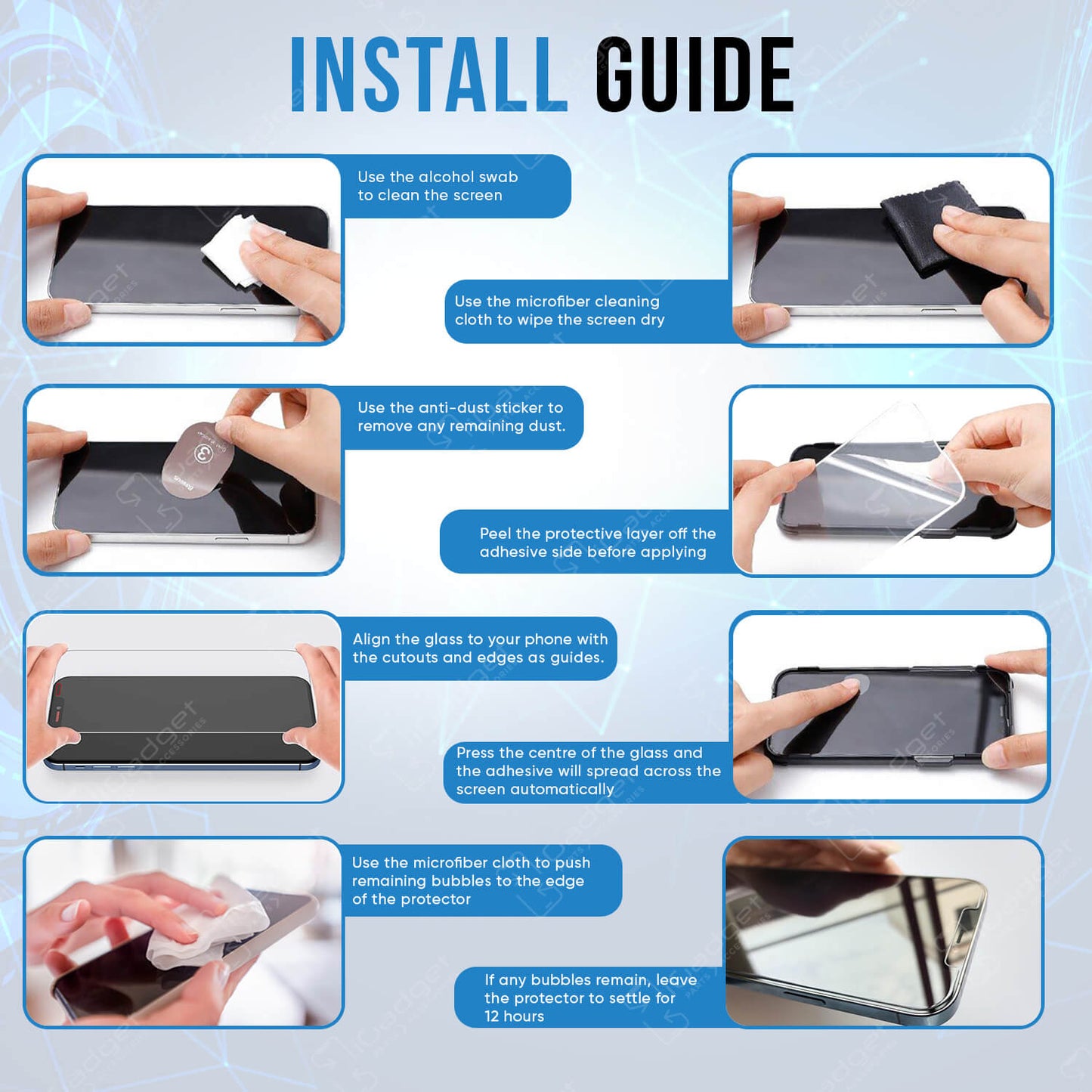 INSTALL GUIDE

Use the alcohol swab to clean the screen

Use the microfiber cleaning cloth to wipe the screen dry

Use the anti-dust sticker to remove any remaining dust.

Peel the protective layer off the adhesive side before applying

Align the glass to your phone with the cutouts and edges as guides.

Press the centre of the glass and the adhesive will spread across the screen automatically

Use the microfiber cloth to push remaining bubbles to the edge of the protector

If any bubbles remain, leave the protector to settle for 12 hours