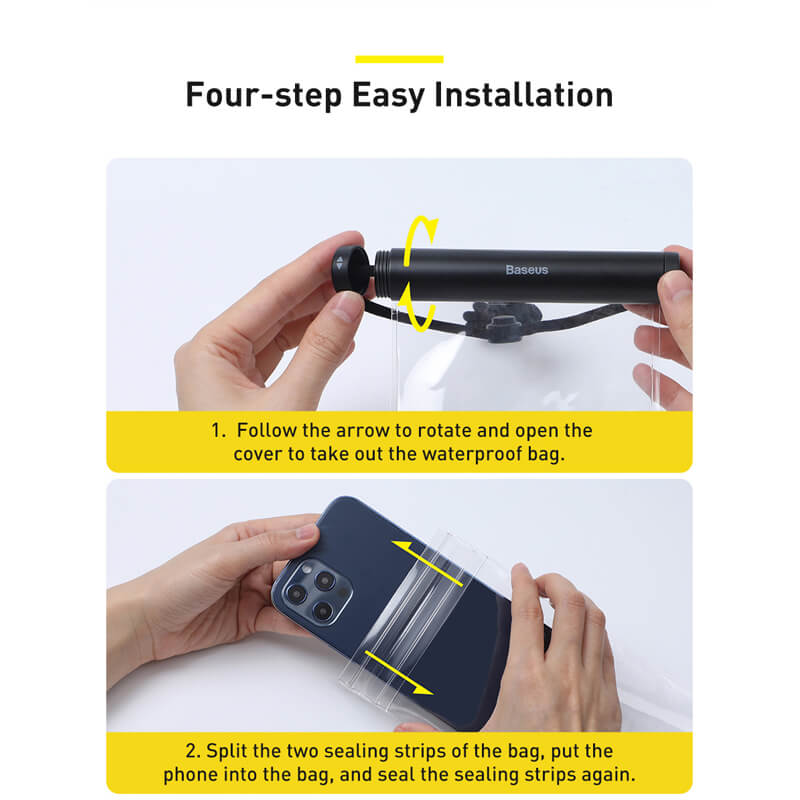 Four-step Easy Installation

Baseus

1. Follow the arrow to rotate and open the cover to take out the waterproof bag.

2. Split the two sealing strips of the bag, put the phone into the bag, and seal the sealing strips again.