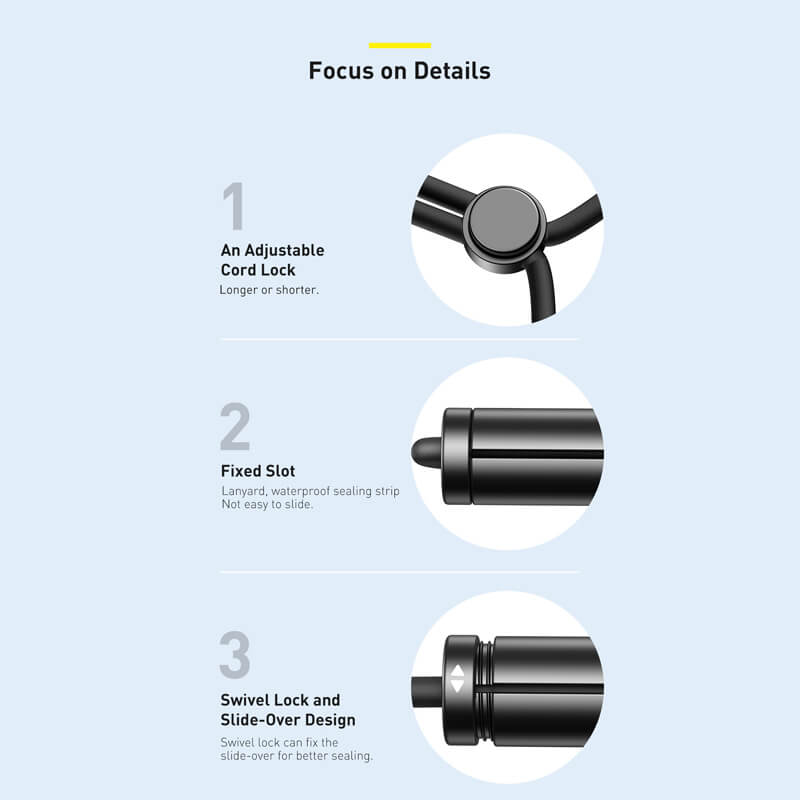 Focus on Details

1

An Adjustable Cord Lock

Longer or shorter.

2

Fixed Slot

Lanyard, waterproof sealing strip
Not easy to slide.

3

Swivel Lock and Slide-Over Design

Swivel lock can fix the slide-over for better sealing.