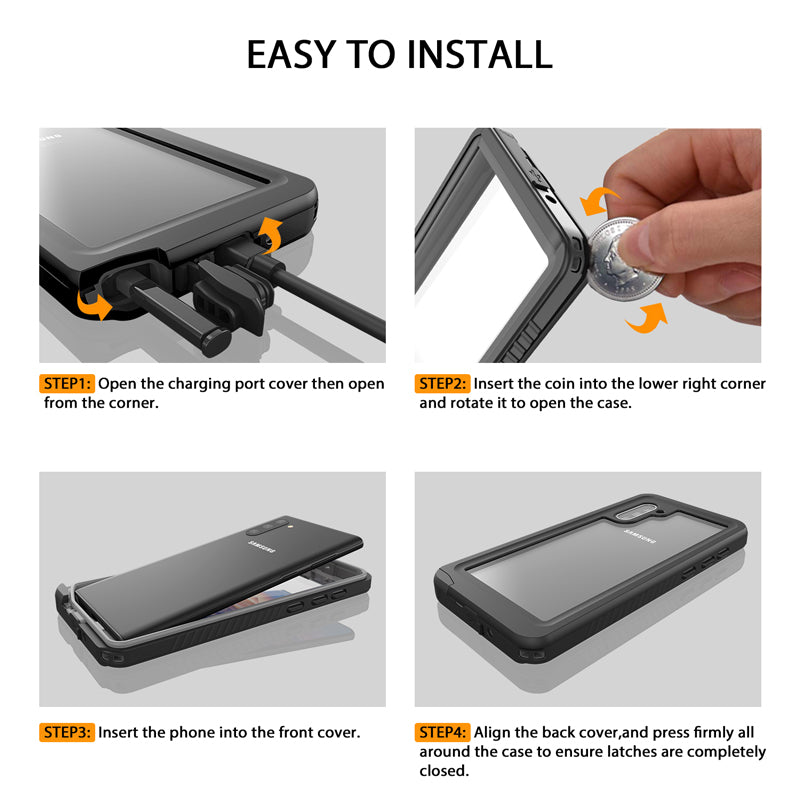 EASY TO INSTALL

STEP1: Open the charging port cover then open from the corner.

STEP2: Insert the coin into the lower right corner and rotate it to open the case.

SAMSUNG

STEP3: Insert the phone into the front cover.

SAMSUNG

STEP4: Align the back cover,and press firmly all around the case to ensure latches are completely closed.